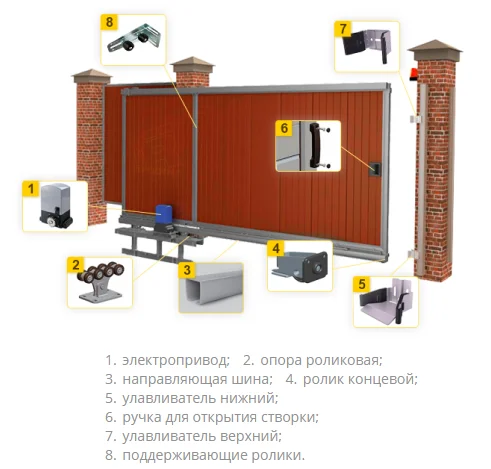 8

7

6

1

2

3

4

5

1. электропривод; 2. опора роликовая;
3. направляющая шина; 4. ролик концевой;
5. улавливатель нижний;
6. ручка для открытия створки;
7. улавливатель верхний;
8. поддерживающие ролики.